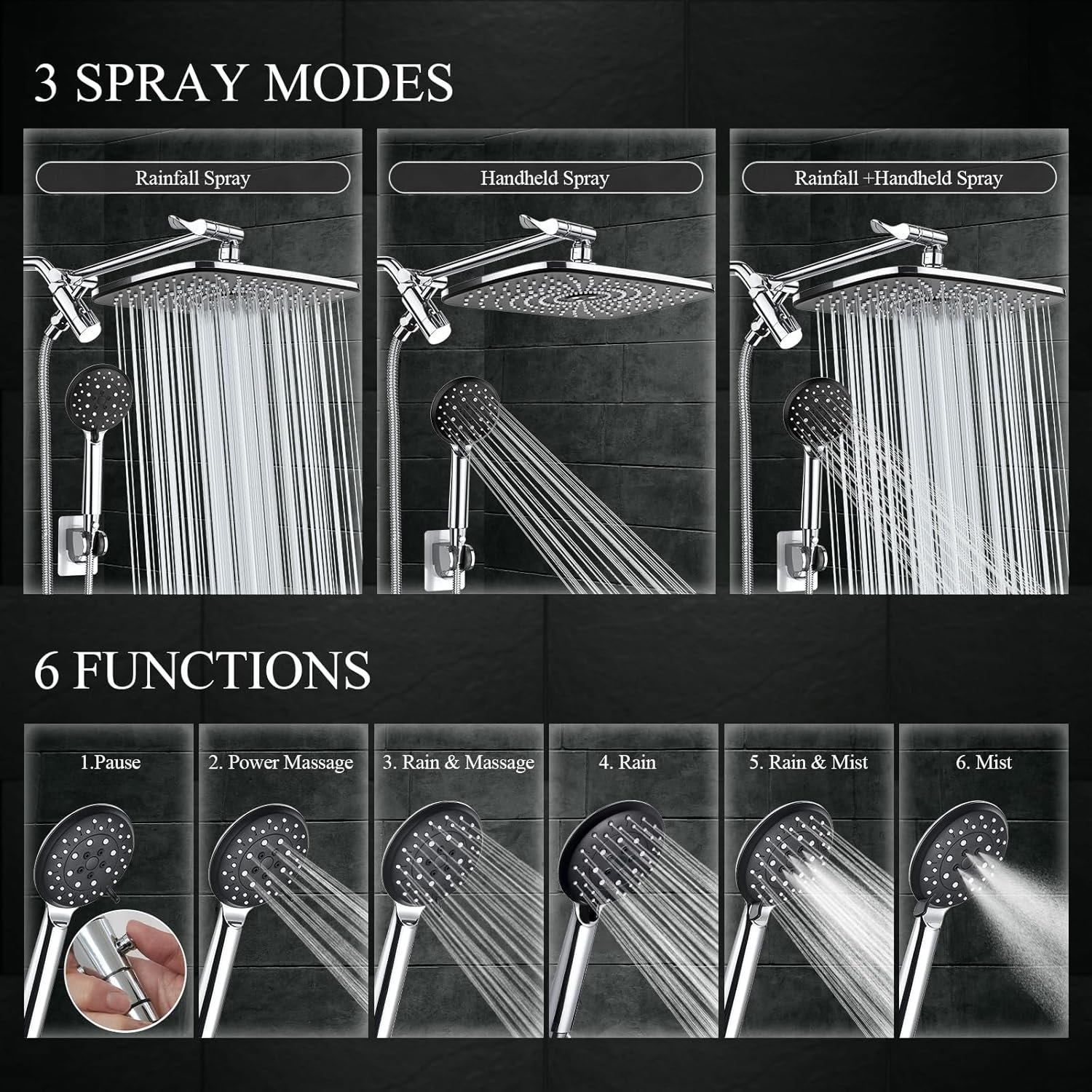 3 SPRAY MODES

Rainfall Spray

Handheld Spray

Rainfall +Handheld Spray

6 FUNCTIONS

1.Pause

2. Power Massage

3. Rain & Massage

4. Rain

5. Rain & Mist

6. Mist