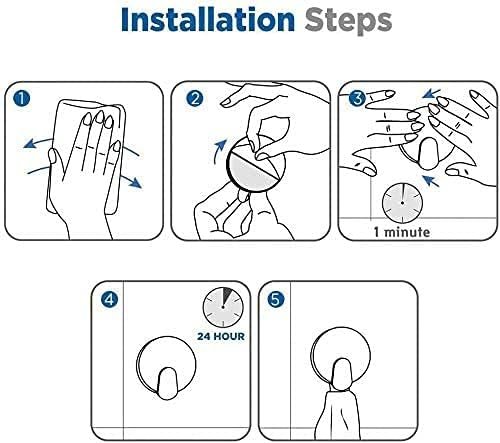 Installation Steps

1

2

3

1 minute

4

24 HOUR

5